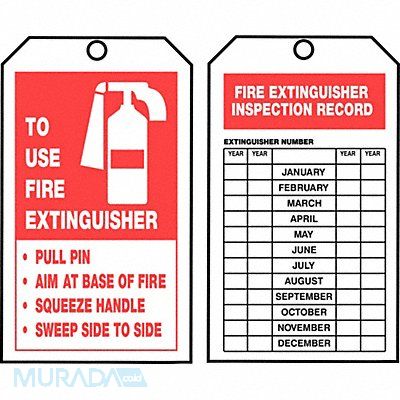 TO USE FIRE EXTINGUISHER

• PULL PIN
• AIM AT BASE OF FIRE
• SQUEEZE HANDLE
• SWEEP SIDE TO SIDE

FIRE EXTINGUISHER INSPECTION RECORD

EXTINGUISHER NUMBER

| YEAR | YEAR | | YEAR | YEAR |
|---|---|---|---|---|
| | | JANUARY | | |
| | | FEBRUARY | | |
| | | MARCH | | |
| | | APRIL | | |
| | | MAY | | |
| | | JUNE | | |
| | | JULY | | |
| | | AUGUST | | |
| | | SEPTEMBER | | |
| | | OCTOBER | | |
| | | NOVEMBER | | |
| | | DECEMBER | | |

MURADA.co.id